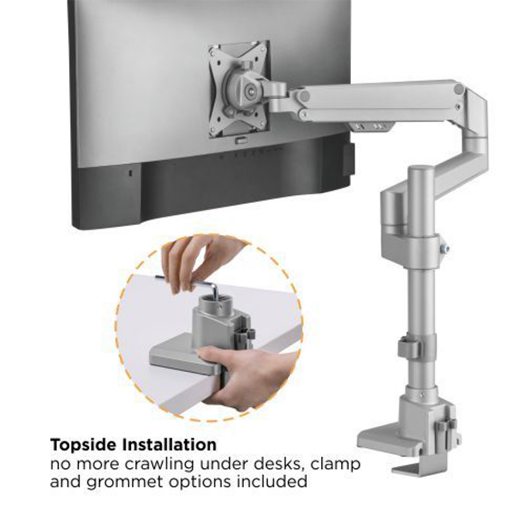 Topside Installation
no more crawling under desks, clamp and grommet options included