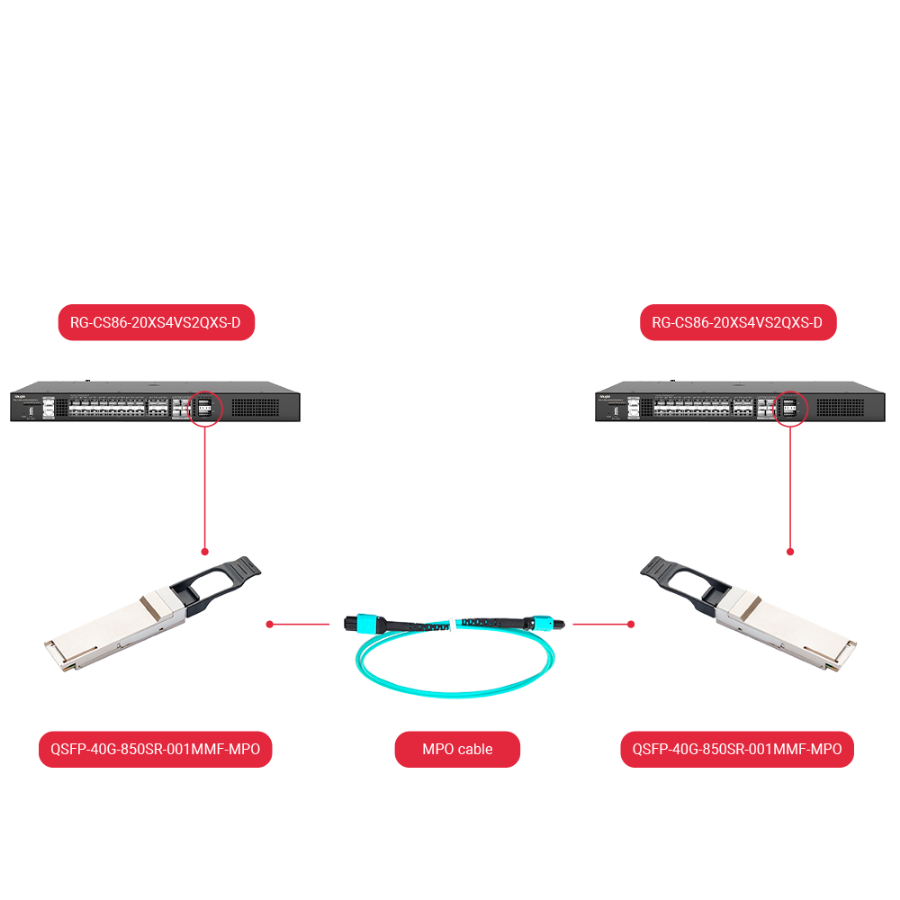 RG-CS86-20XS4VS2QXS-D

RG-CS86-20XS4VS2QXS-D

QSFP-40G-850SR-001MMF-MPO

MPO cable

QSFP-40G-850SR-001MMF-MPO