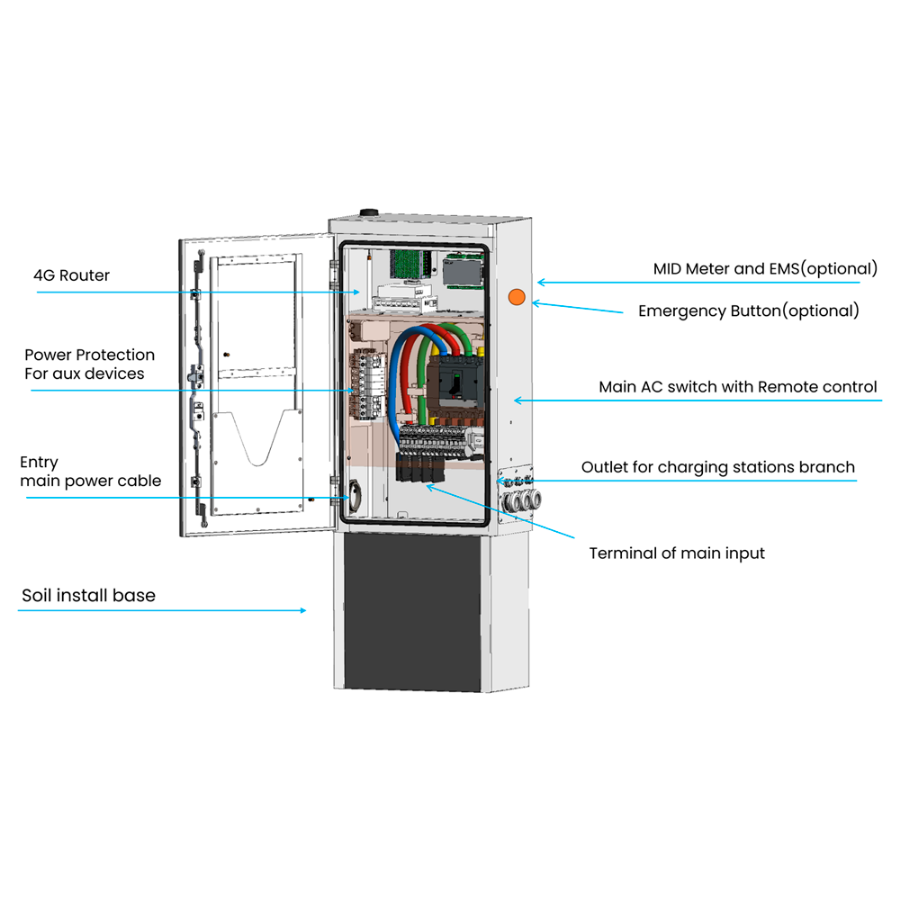 4G Router

Power Protection
For aux devices

Entry
main power cable

Soil install base

MID Meter and EMS(optional)

Emergency Button(optional)

Main AC switch with Remote control

Outlet for charging stations branch

Terminal of main input