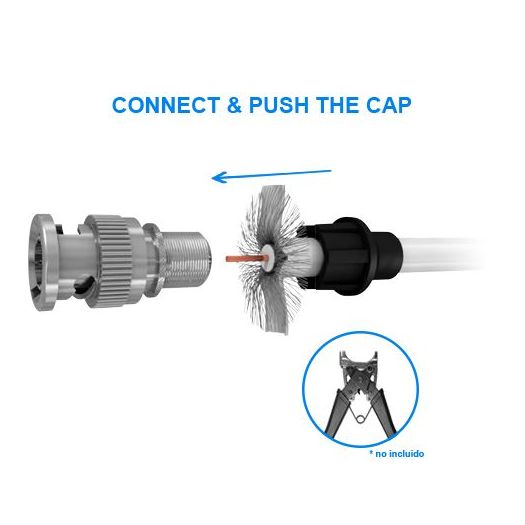 CONNECT & PUSH THE CAP

* no incluido