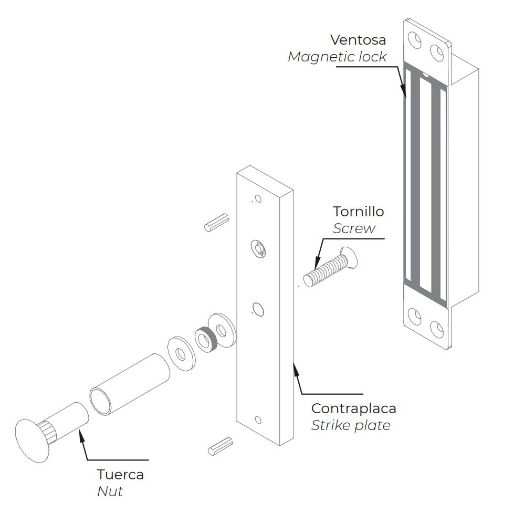 Ventosa
Magnetic lock

Tornillo
Screw

Contraplaca
Strike plate

Tuerca
Nut