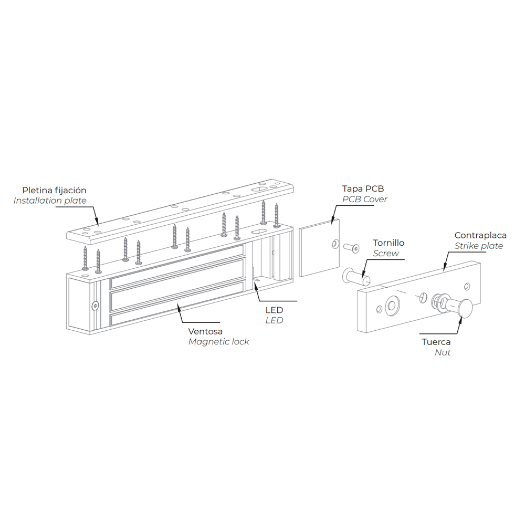 Pletina fijación
Installation plate

Tapa PCB
PCB Cover

Tornillo
Screw

Contraplaca
Strike plate

LED
LED

Ventosa
Magnetic lock

Tuerca
Nut